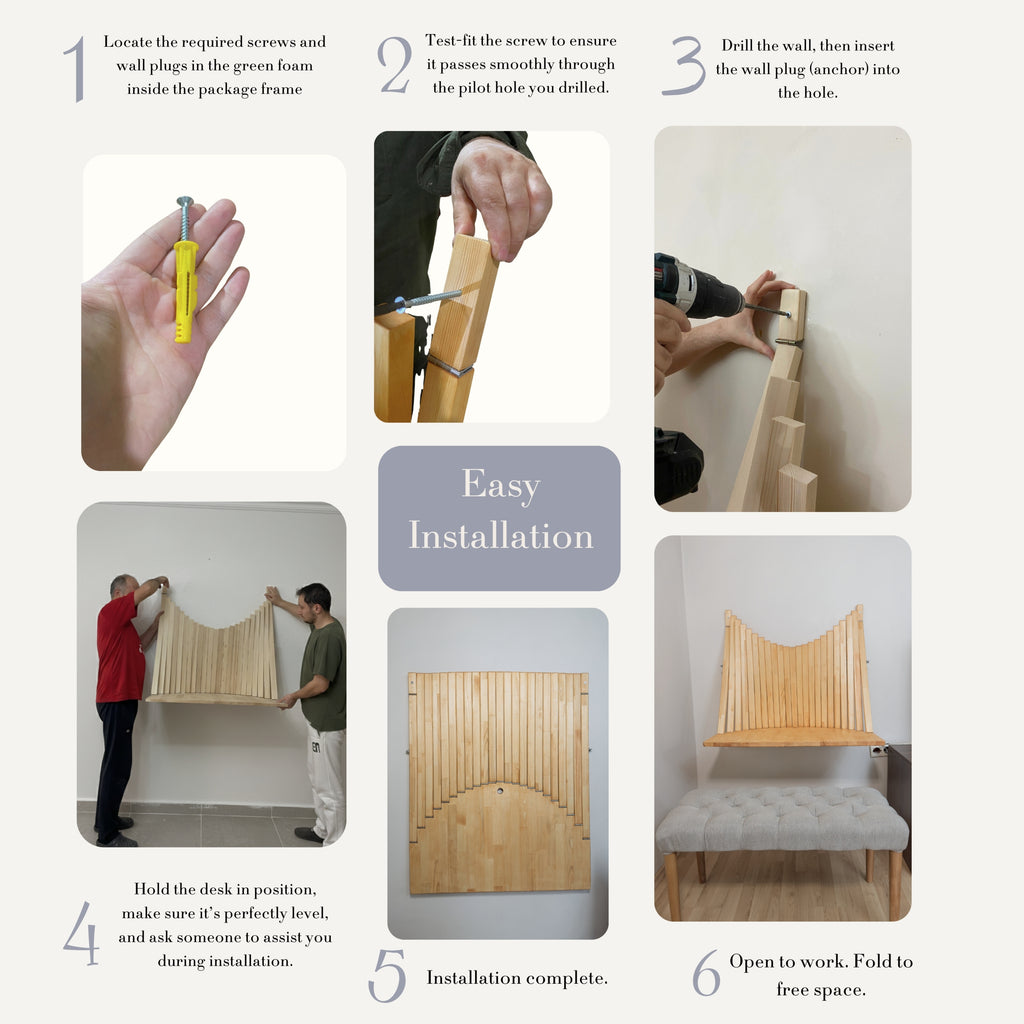 1 Locate the required screws and wall plugs in the green foam inside the package frame

2 Test-fit the screw to ensure it passes smoothly through the pilot hole you drilled.

3 Drill the wall, then insert the wall plug (anchor) into the hole.

Easy Installation

4 Hold the desk in position, make sure it's perfectly level, and ask someone to assist you during installation.

5 Installation complete.

6 Open to work. Fold to free space.