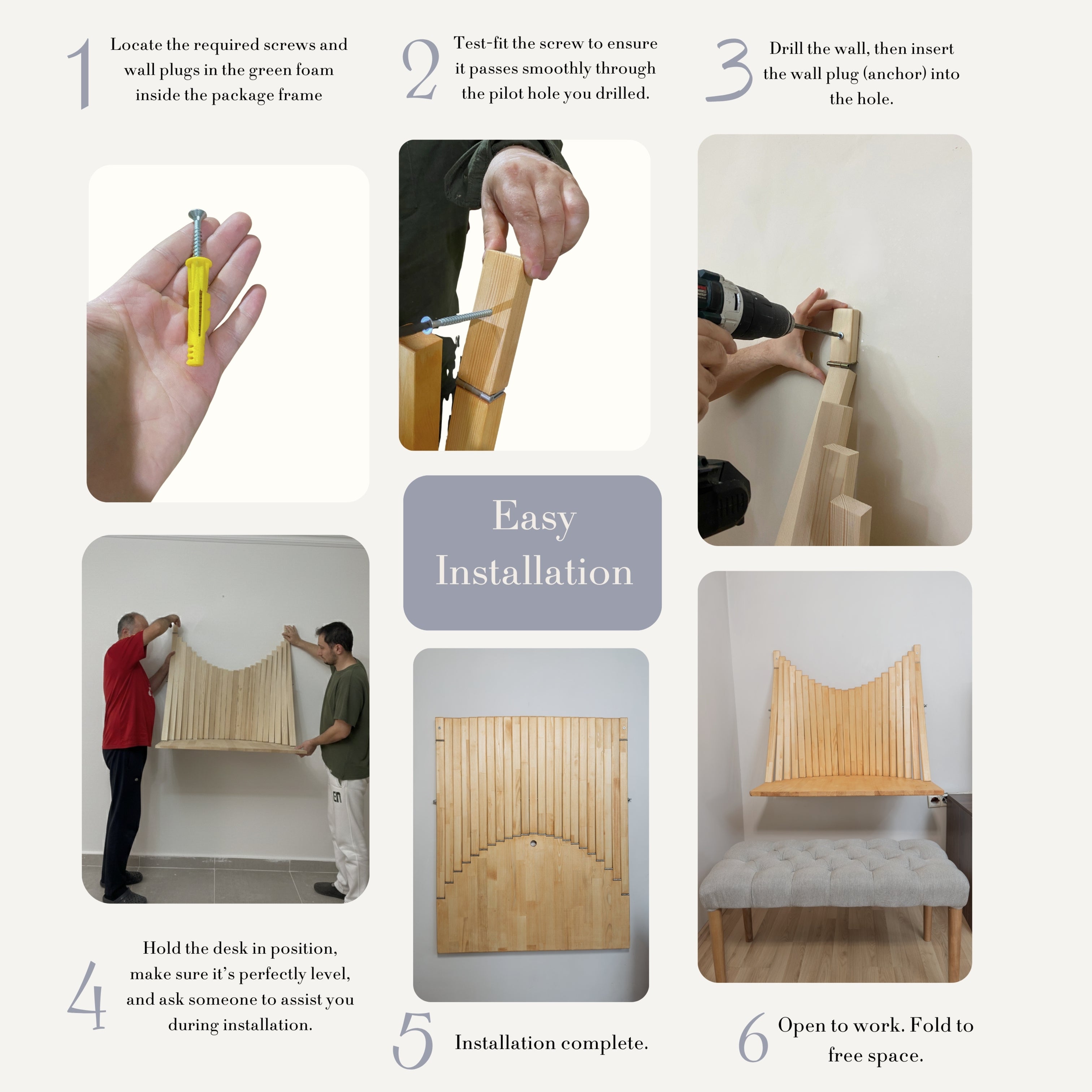 1 Locate the required screws and wall plugs in the green foam inside the package frame

2 Test-fit the screw to ensure it passes smoothly through the pilot hole you drilled.

3 Drill the wall, then insert the wall plug (anchor) into the hole.

Easy Installation

4 Hold the desk in position, make sure it's perfectly level, and ask someone to assist you during installation.

5 Installation complete.

6 Open to work. Fold to free space.